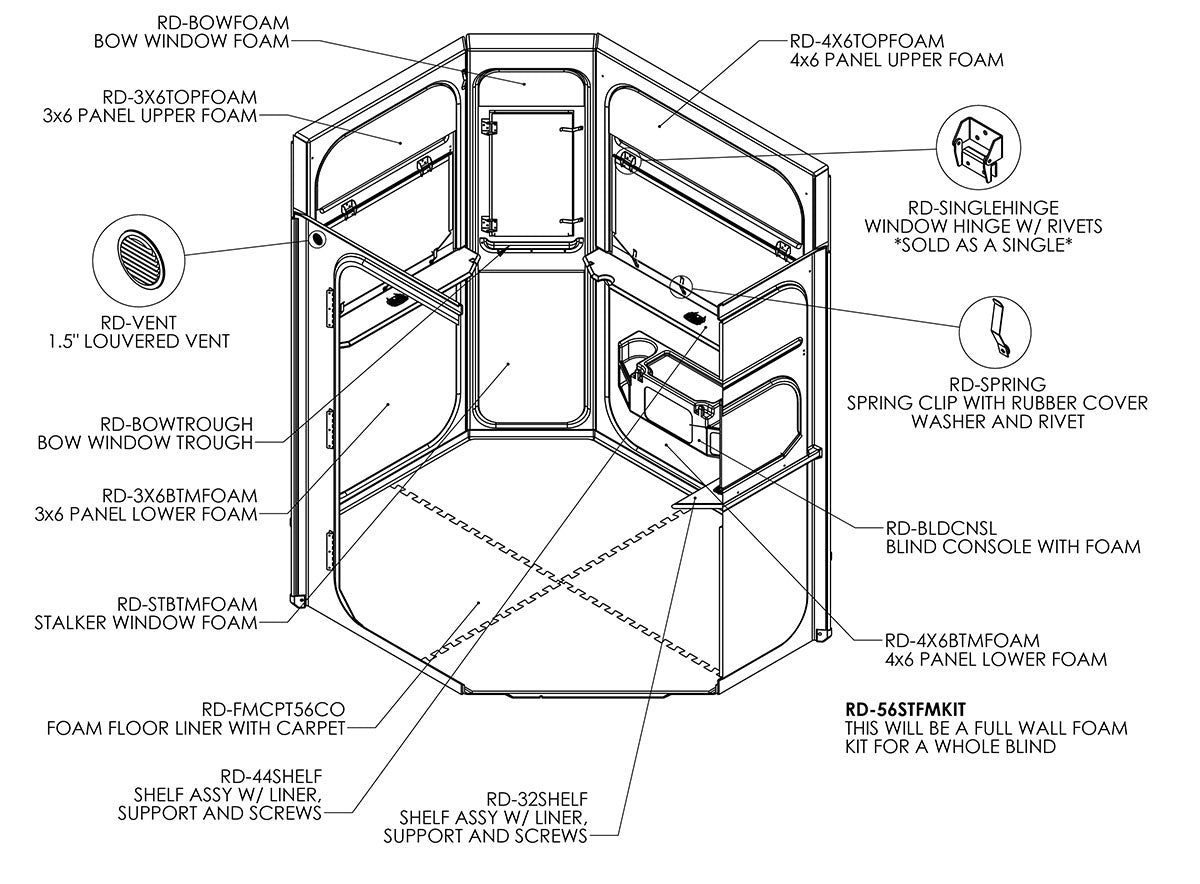 RD-BOWFOAM
BOW WINDOW FOAM

RD-3X6TOPFOAM
3x6 PANEL UPPER FOAM

RD-VENT
1.5" LOUVERED VENT

RD-BOWTROUGH
BOW WINDOW TROUGH

RD-3X6BTMFOAM
3x6 PANEL LOWER FOAM

RD-STBTMFOAM
STALKER WINDOW FOAM

RD-FMCPT56CO
FOAM FLOOR LINER WITH CARPET

RD-44SHELF
SHELF ASSY W/ LINER,
SUPPORT AND SCREWS

RD-32SHELF
SHELF ASSY W/ LINER,
SUPPORT AND SCREWS

RD-4X6TOPFOAM
4x6 PANEL UPPER FOAM

RD-SINGLEHINGE
WINDOW HINGE W/ RIVETS
*SOLD AS A SINGLE*

RD-SPRING
SPRING CLIP WITH RUBBER COVER
WASHER AND RIVET

RD-BLDCNSL
BLIND CONSOLE WITH FOAM

RD-4X6BTMFOAM
4x6 PANEL LOWER FOAM

RD-56STFMKIT
THIS WILL BE A FULL WALL FOAM
KIT FOR A WHOLE BLIND