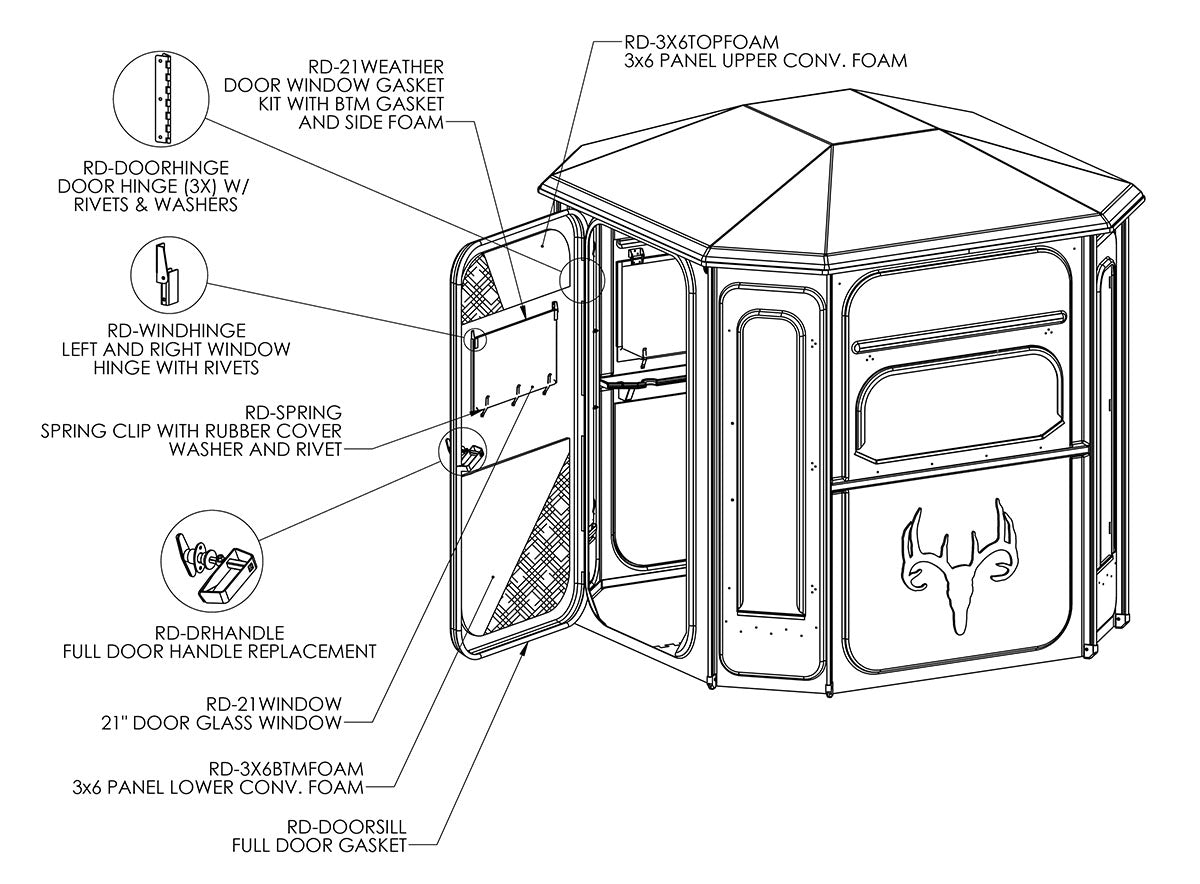 RD-21WEATHER
DOOR WINDOW GASKET
KIT WITH BTM GASKET
AND SIDE FOAM

RD-3X6TOPFOAM
3x6 PANEL UPPER CONV. FOAM

RD-DOORHINGE
DOOR HINGE (3X) W/
RIVETS & WASHERS

RD-WINDHINGE
LEFT AND RIGHT WINDOW
HINGE WITH RIVETS

RD-SPRING
SPRING CLIP WITH RUBBER COVER
WASHER AND RIVET

RD-DRHANDLE
FULL DOOR HANDLE REPLACEMENT

RD-21WINDOW
21" DOOR GLASS WINDOW

RD-3X6BTMFOAM
3x6 PANEL LOWER CONV. FOAM

RD-DOORSILL
FULL DOOR GASKET