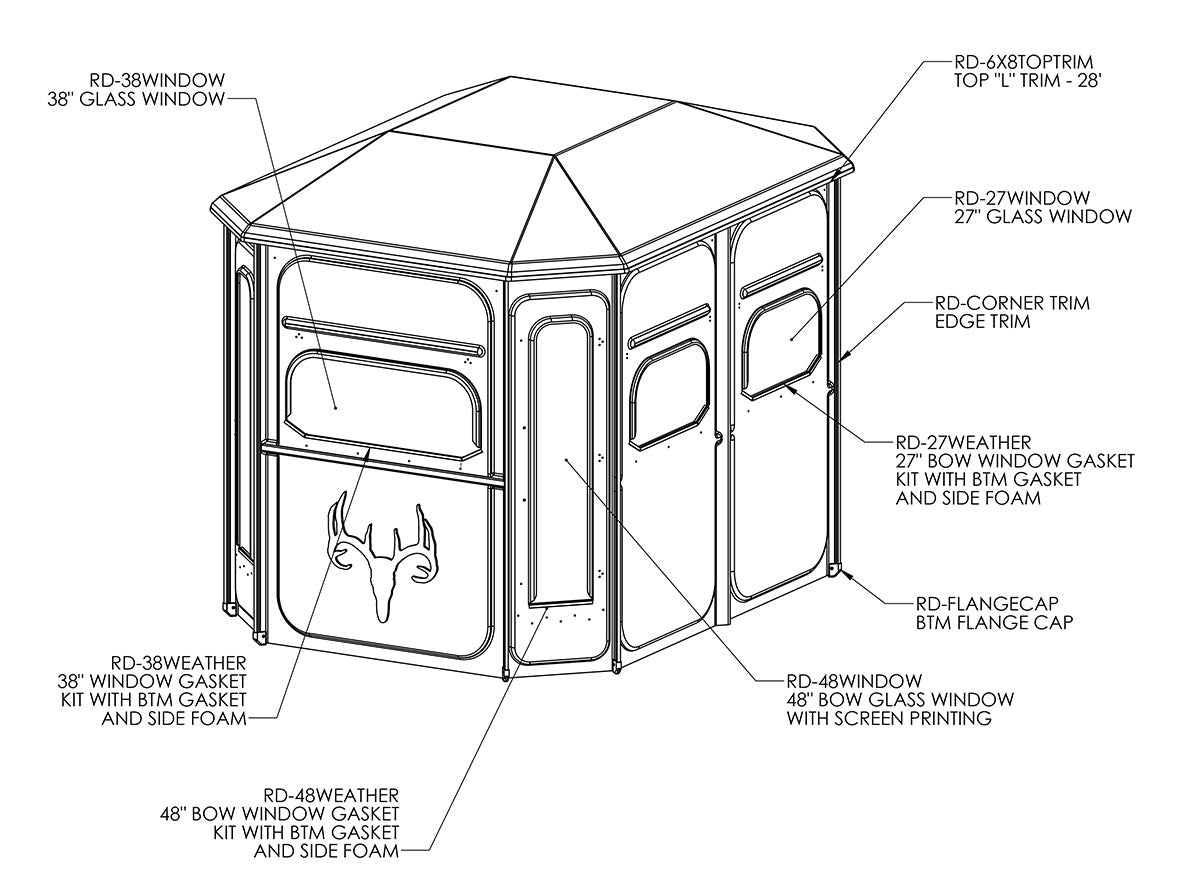 RD-38WINDOW
38" GLASS WINDOW

RD-6X8TOPTRIM
TOP "L" TRIM - 28'

RD-27WINDOW
27" GLASS WINDOW

RD-CORNER TRIM
EDGE TRIM

RD-27WEATHER
27" BOW WINDOW GASKET KIT WITH BTM GASKET AND SIDE FOAM

RD-FLANGECAP
BTM FLANGE CAP

RD-38WEATHER
38" WINDOW GASKET KIT WITH BTM GASKET AND SIDE FOAM

RD-48WINDOW
48" BOW GLASS WINDOW WITH SCREEN PRINTING

RD-48WEATHER
48" BOW WINDOW GASKET KIT WITH BTM GASKET AND SIDE FOAM